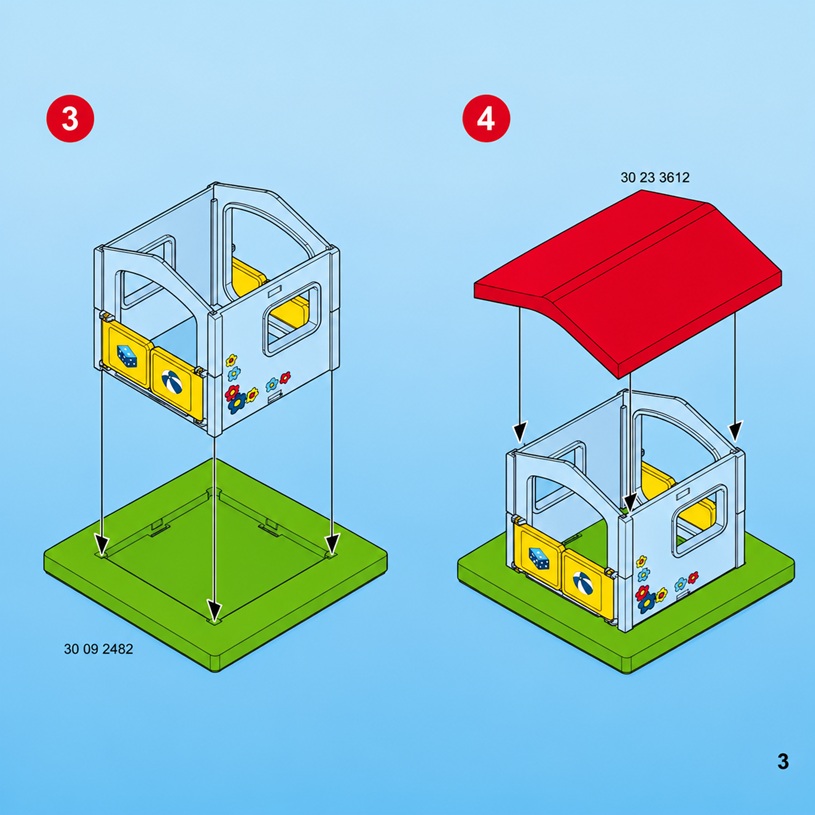 3

30 09 2482

4

30 23 3612

3